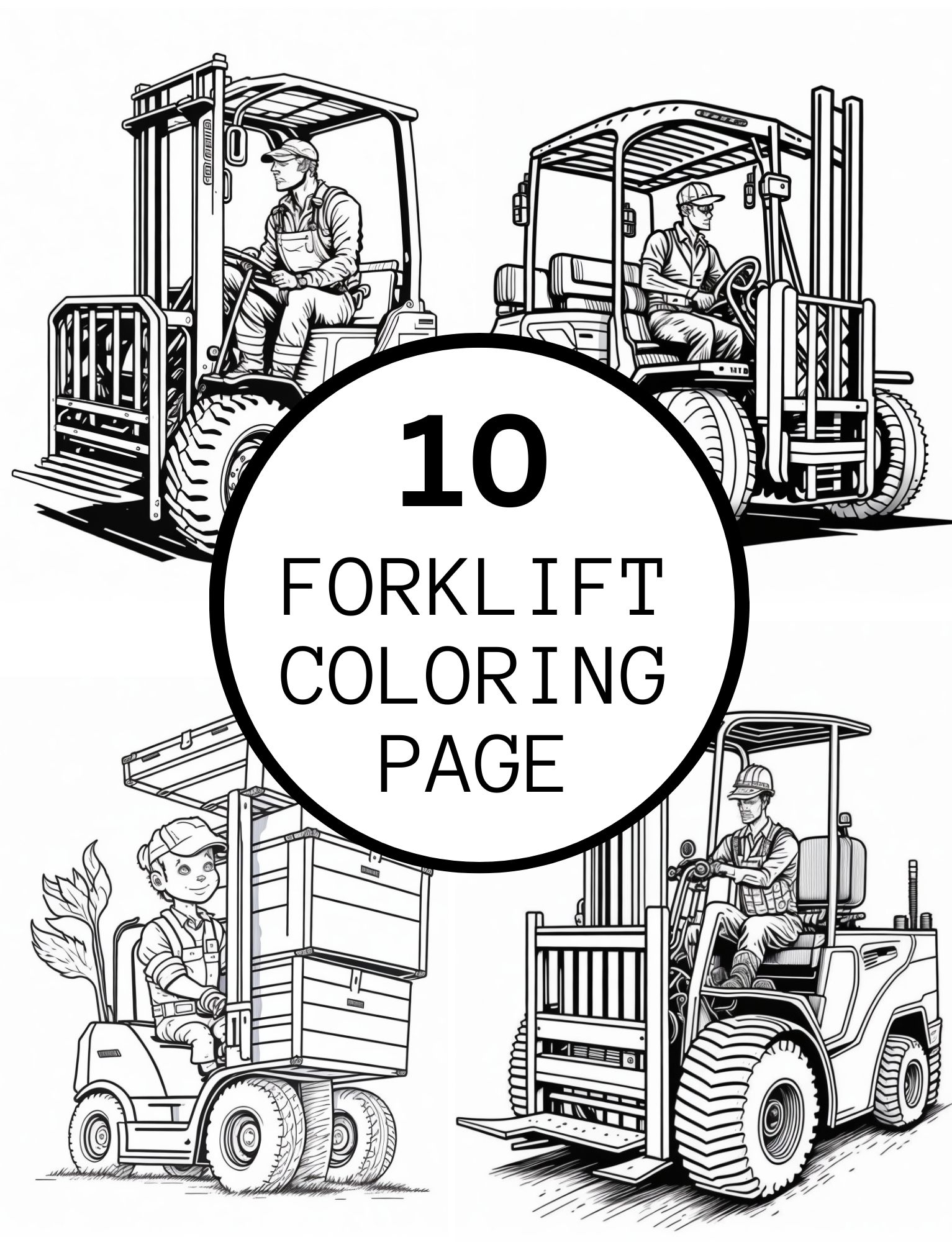 10
FORKLIFT
COLORING
PAGE